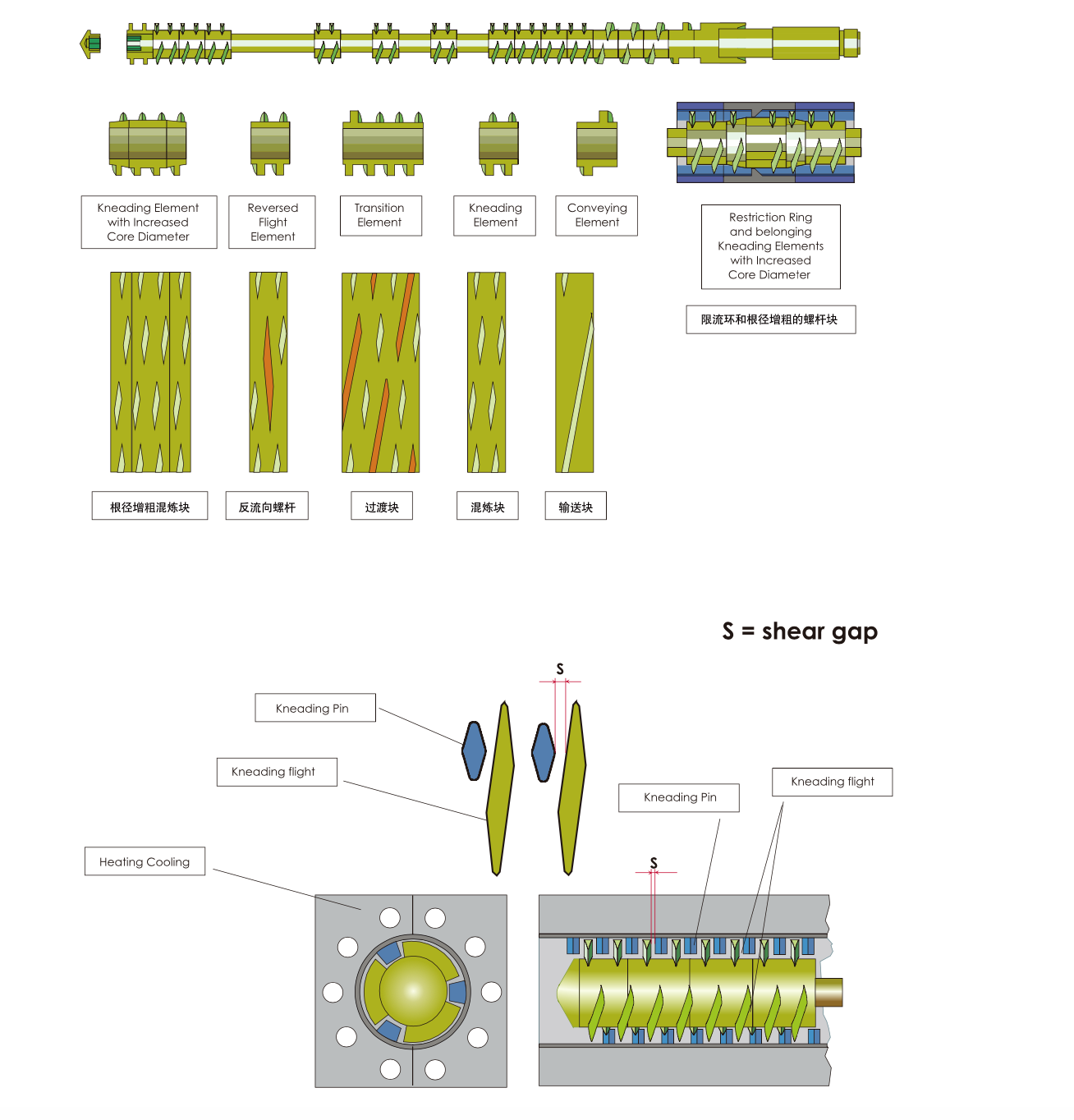 Kneading Element with Increased Core Diameter

Reversed Flight Element

Transition Element

Kneading Element

Conveying Element

Restriction Ring and belonging Kneading Elements with Increased Core Diameter

限流环和根径增粗的螺杆块

根径增粗混炼块

反流向螺杆

过渡块

混炼块

输送块

S = shear gap

S

Kneading Pin

Kneading flight

Heating Cooling

Kneading Pin

Kneading flight

S